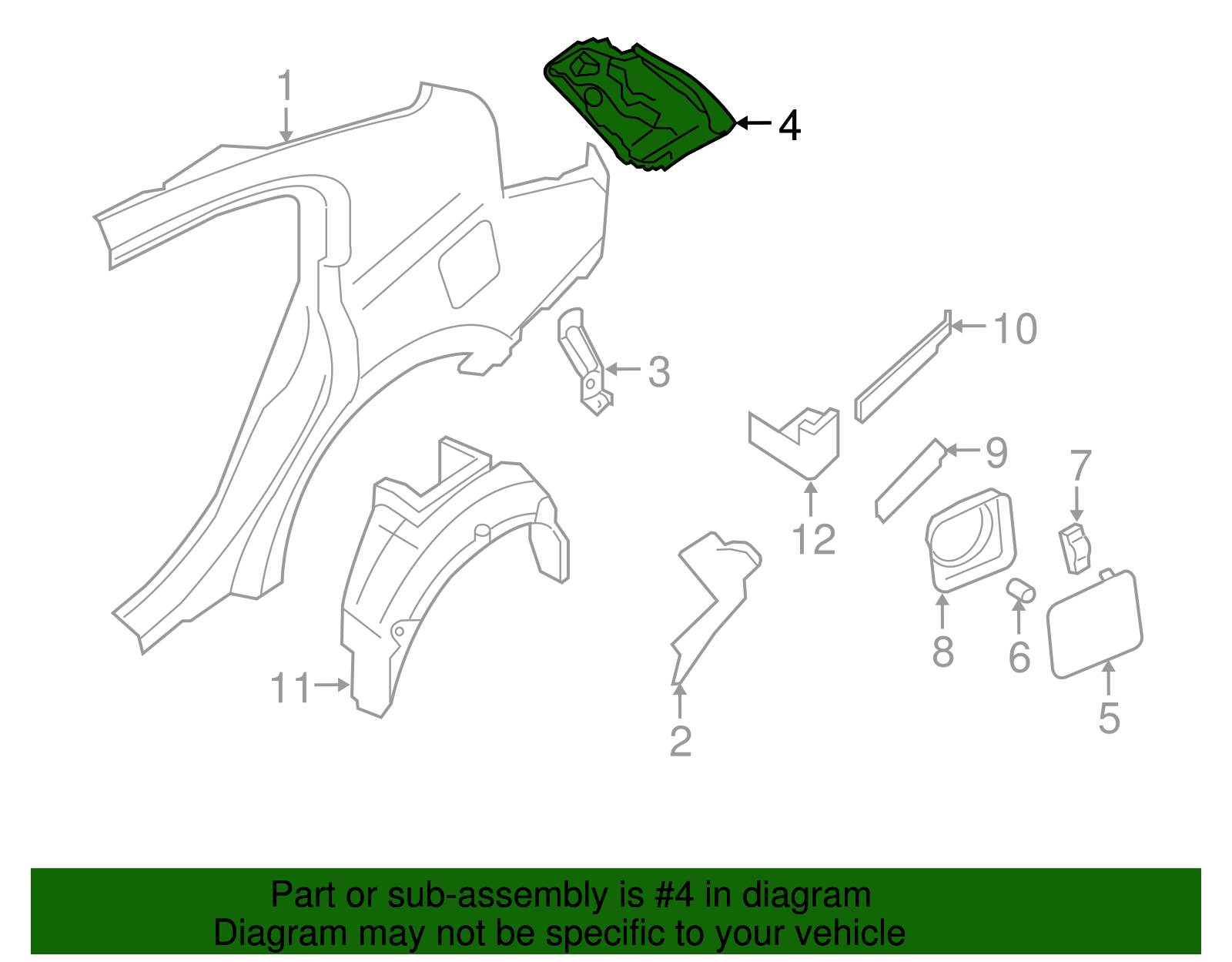 1

4

3

10

9

7

12

8

6

5

11

2

Part or sub-assembly is #4 in diagram
Diagram may not be specific to your vehicle