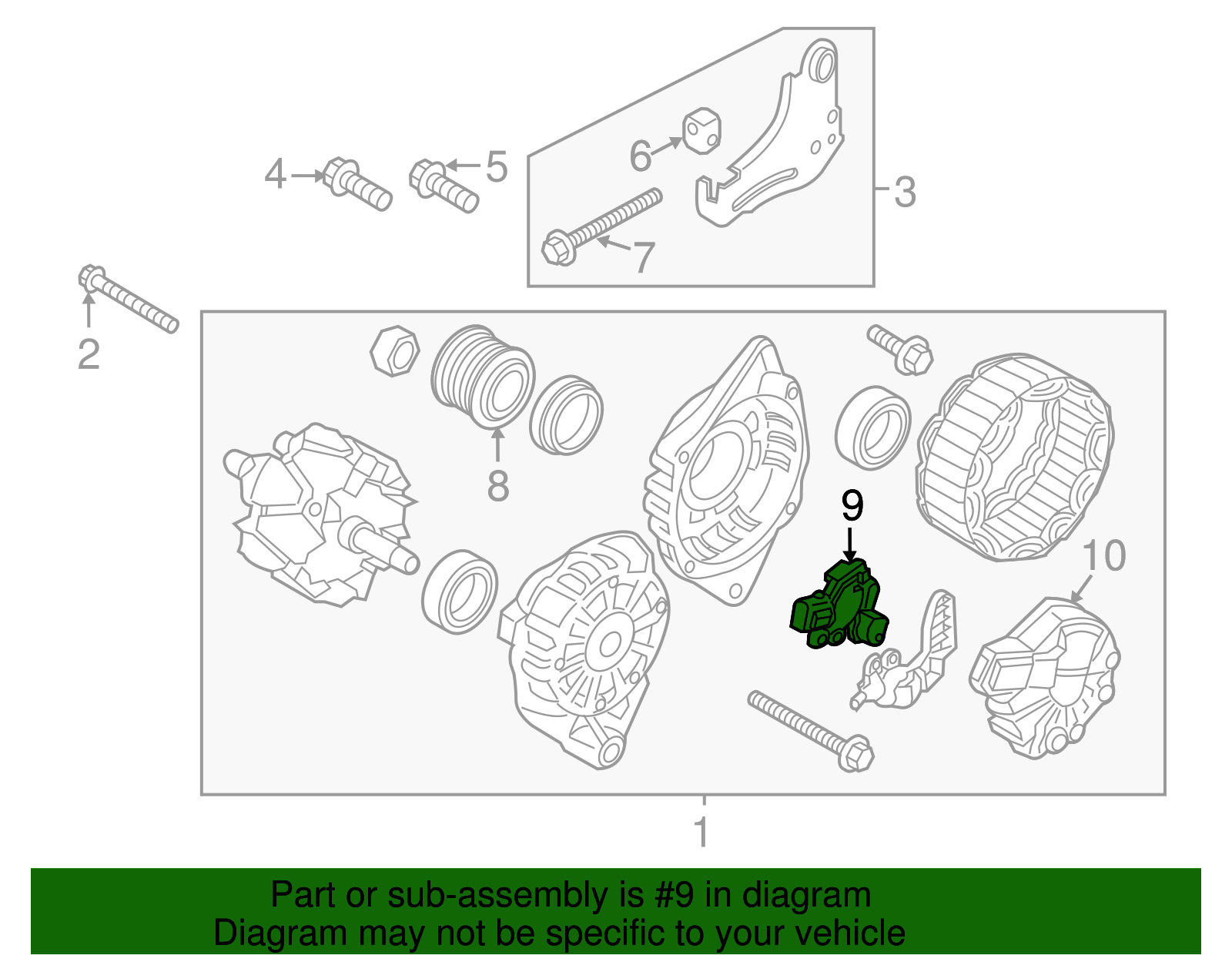 4
5
6
3
7
2
8
9
10
1

Part or sub-assembly is #9 in diagram
Diagram may not be specific to your vehicle