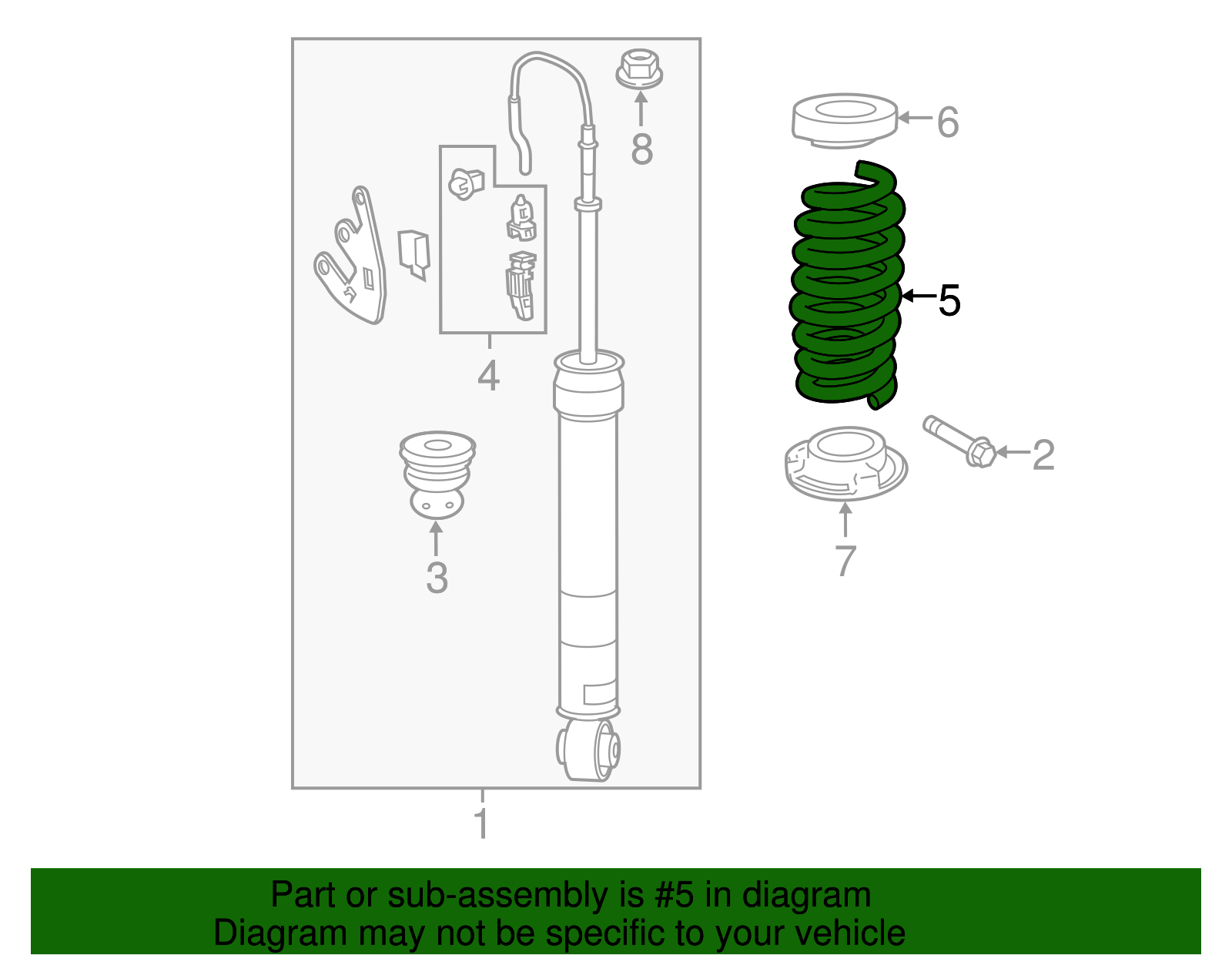 8
6
4
5
2
3
7
1

Part or sub-assembly is #5 in diagram
Diagram may not be specific to your vehicle