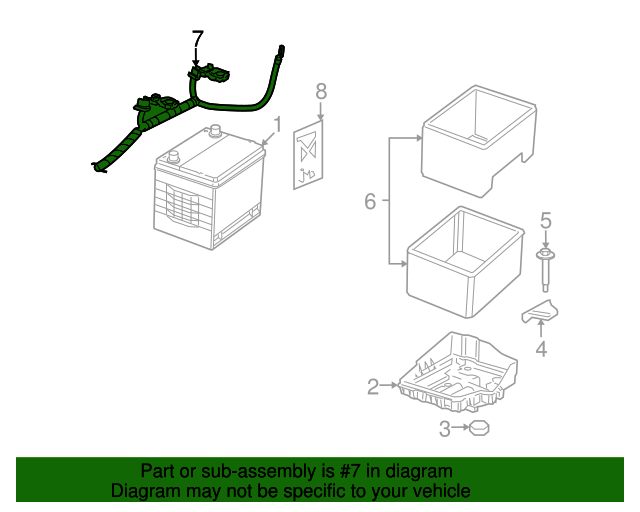 7
8
1
6
5
4
2
3

Part or sub-assembly is #7 in diagram
Diagram may not be specific to your vehicle