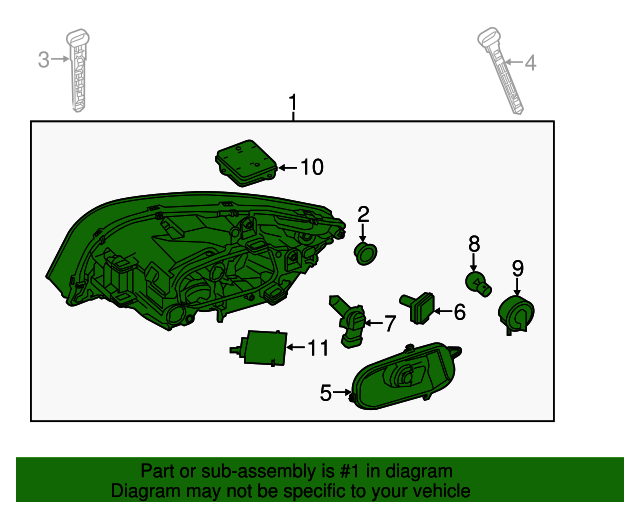 3
4
1
10
2
8
9
7
6
11
5

Part or sub-assembly is #1 in diagram
Diagram may not be specific to your vehicle