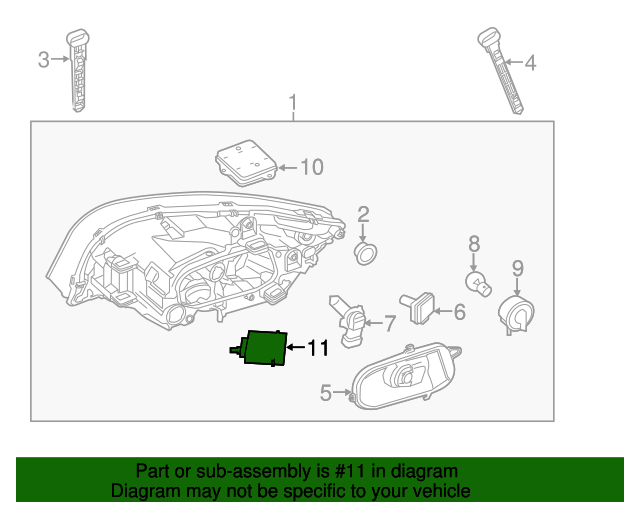 3
4
1
10
2
8
9
7
6
11
5

Part or sub-assembly is #11 in diagram
Diagram may not be specific to your vehicle