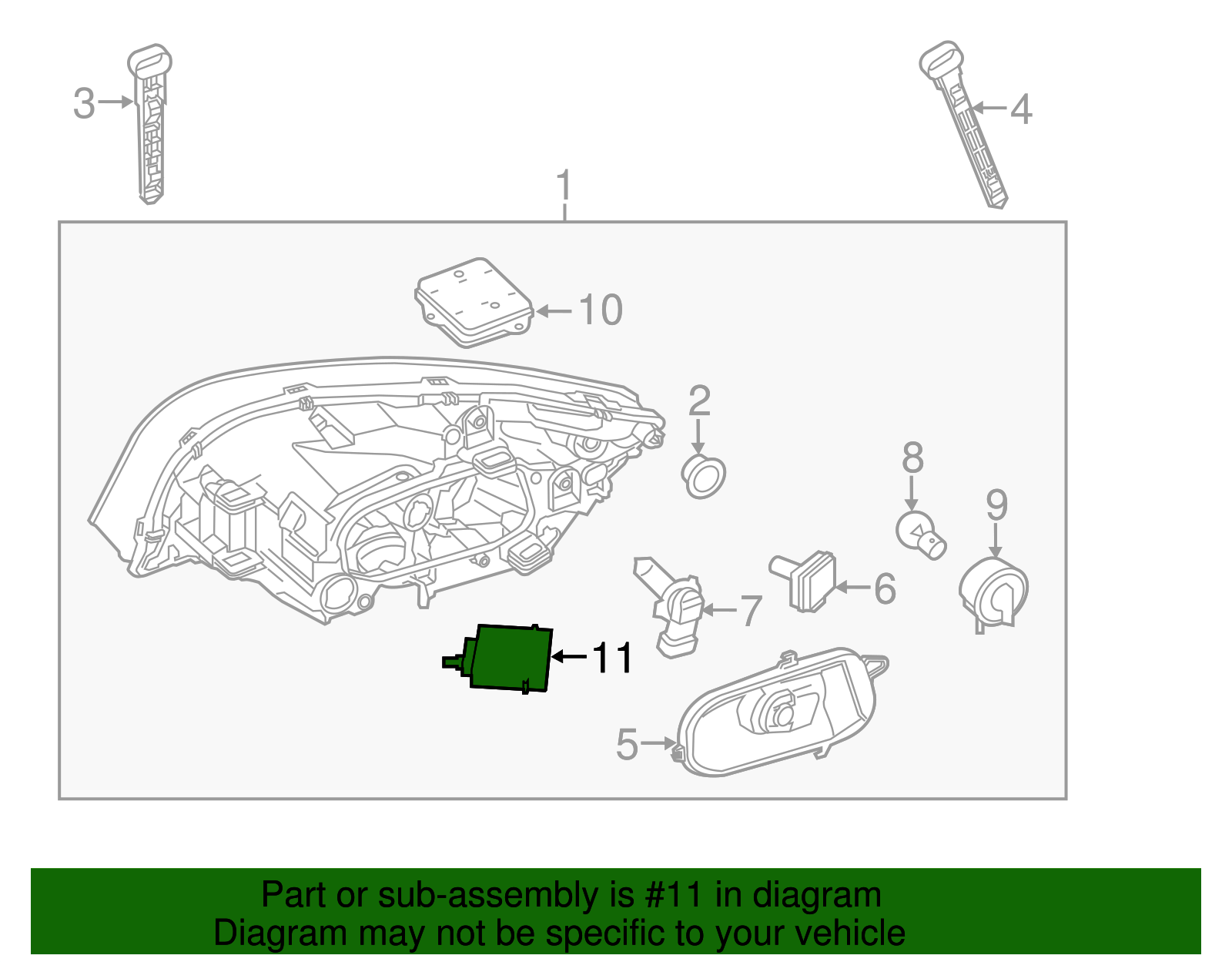 3
4
1
10
2
8
9
6
7
11
5

Part or sub-assembly is #11 in diagram
Diagram may not be specific to your vehicle