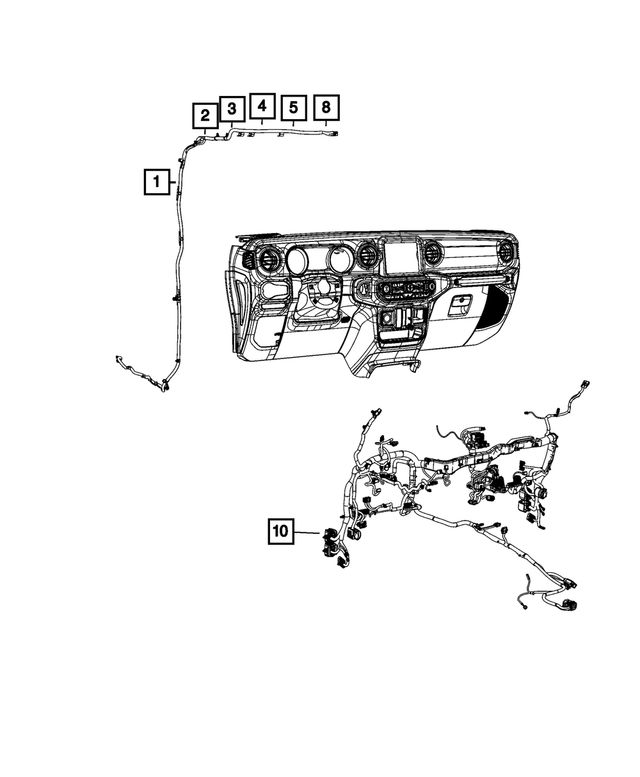 2
3
4
5
8
1
10