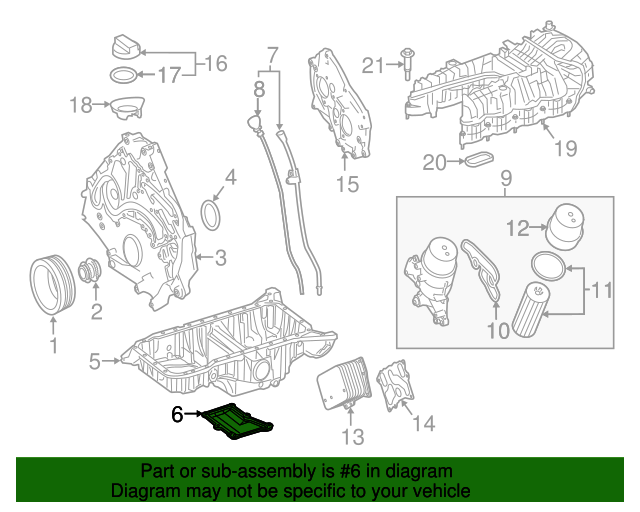 16
17
18
7
8
21
19
20
15
4
3
9
12
11
10
2
1
5
6
13
14

Part or sub-assembly is #6 in diagram
Diagram may not be specific to your vehicle