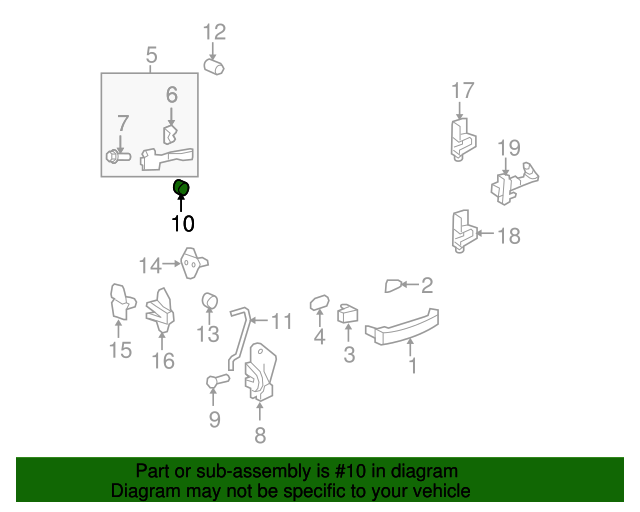 12
5
6
7
10
17
19
18
14
2
15
16
13
11
4
3
1
9
8

Part or sub-assembly is #10 in diagram
Diagram may not be specific to your vehicle