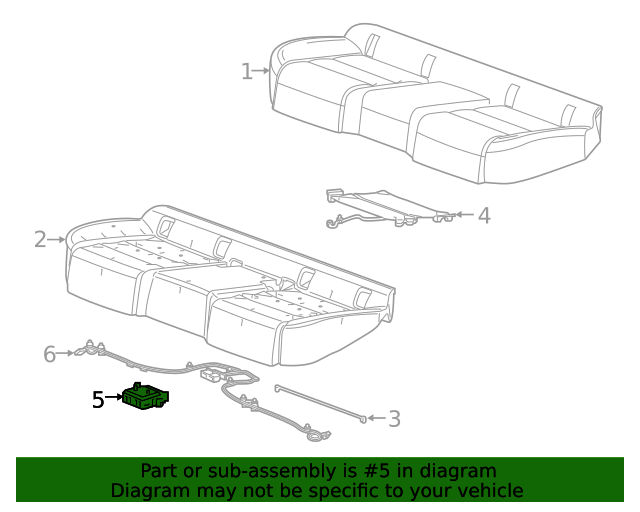 1
4
2
6
5
3

Part or sub-assembly is #5 in diagram
Diagram may not be specific to your vehicle