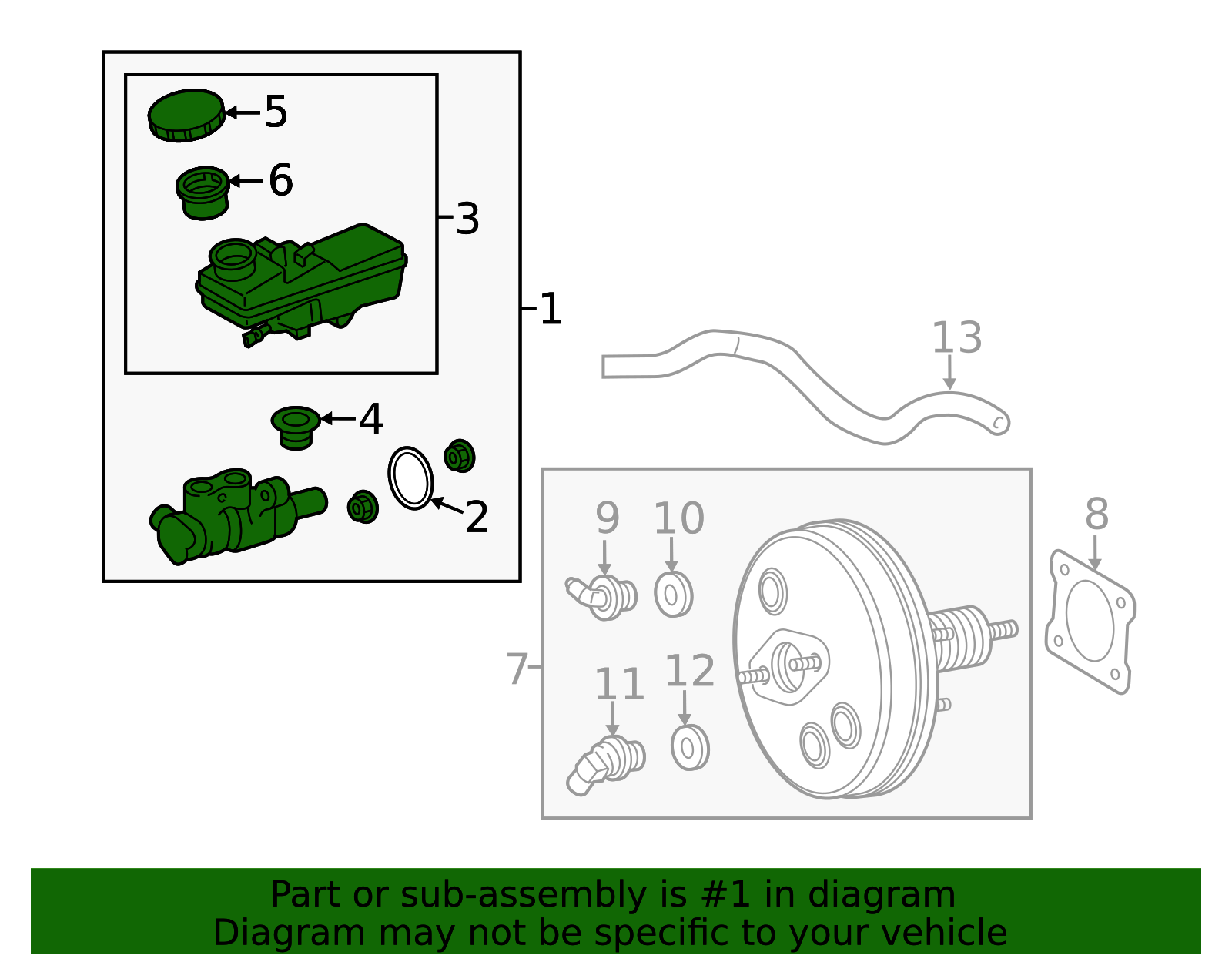 5
6
3
1
4
2
13
9
10
8
7
11
12

Part or sub-assembly is #1 in diagram
Diagram may not be specific to your vehicle