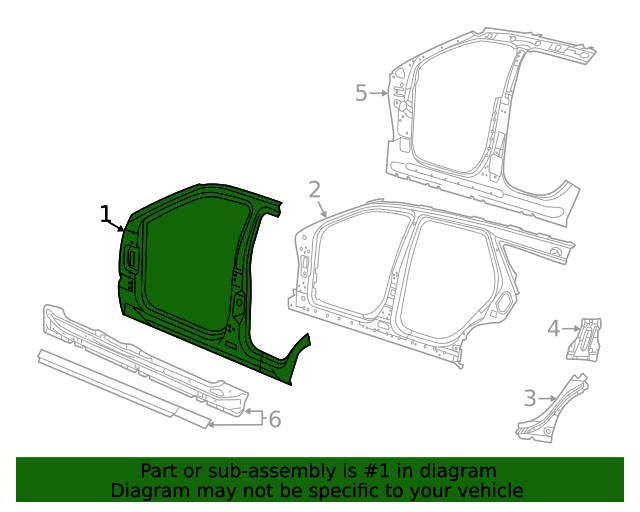 5

2

1

4

3

6

Part or sub-assembly is #1 in diagram
Diagram may not be specific to your vehicle