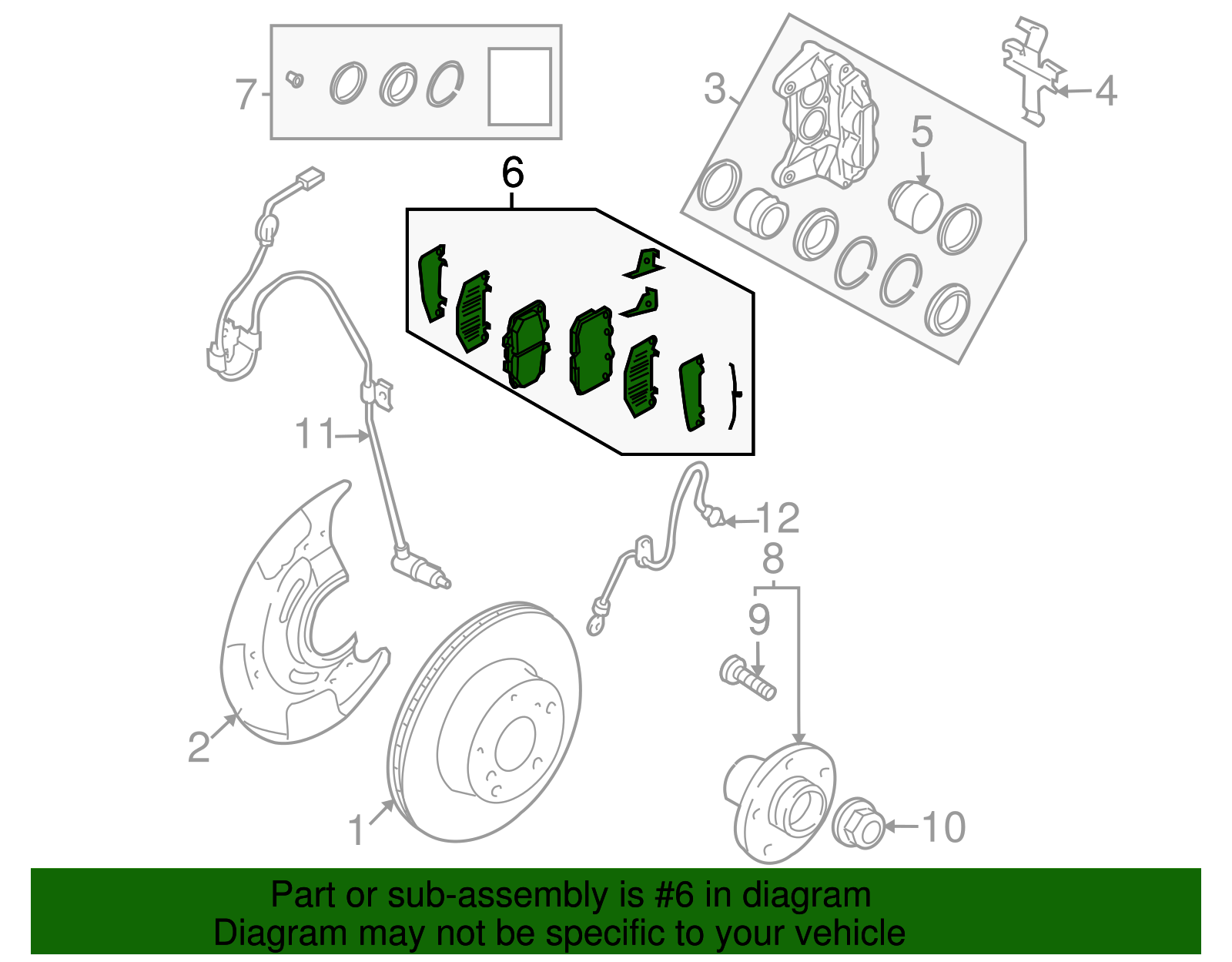 7
3
4
5
6
11
12
8
9
2
1
10

Part or sub-assembly is #6 in diagram
Diagram may not be specific to your vehicle