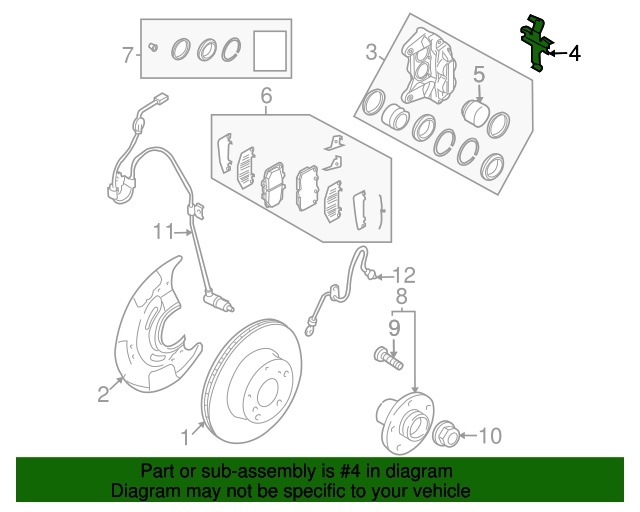 7
3
4
5
6
11
12
8
9
2
1
10

Part or sub-assembly is #4 in diagram
Diagram may not be specific to your vehicle