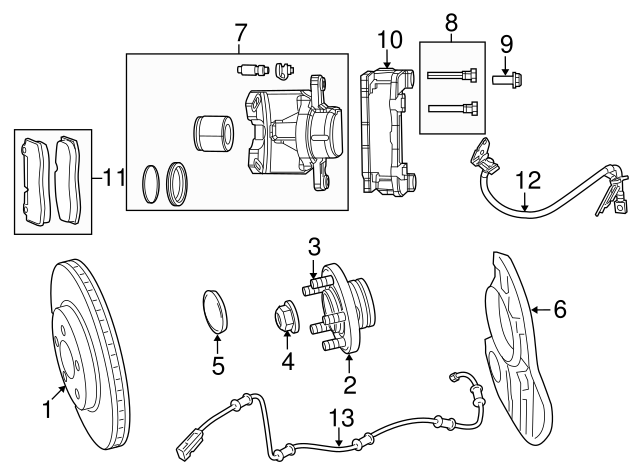 7
10
8
9
11
12
3
6
5
4
2
1
13