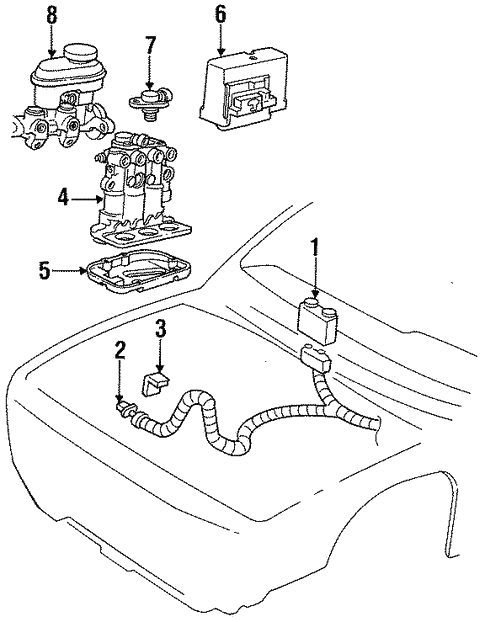 8
7
6
4
5
1
3
2