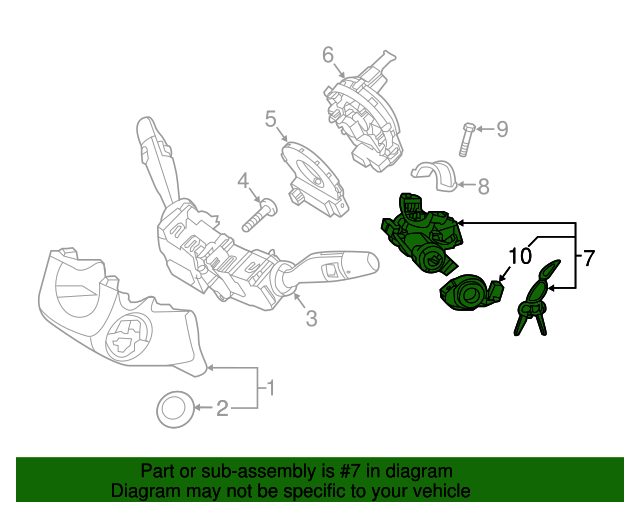 6
5
9
4
8
10
7
3
1
2

Part or sub-assembly is #7 in diagram
Diagram may not be specific to your vehicle