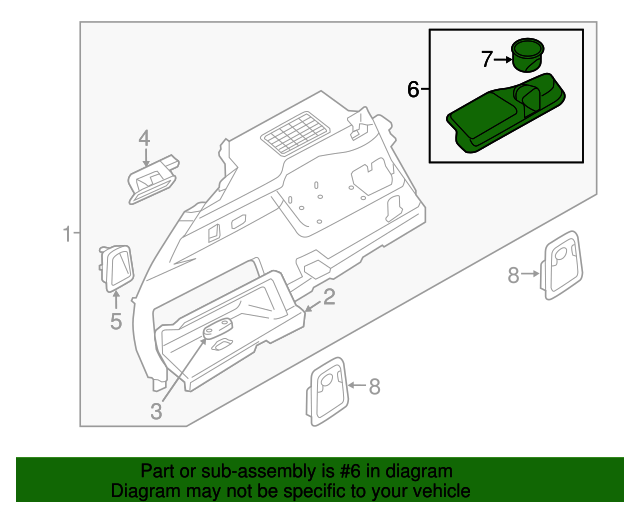 7
6
4
1
5
2
8
3
8

Part or sub-assembly is #6 in diagram
Diagram may not be specific to your vehicle