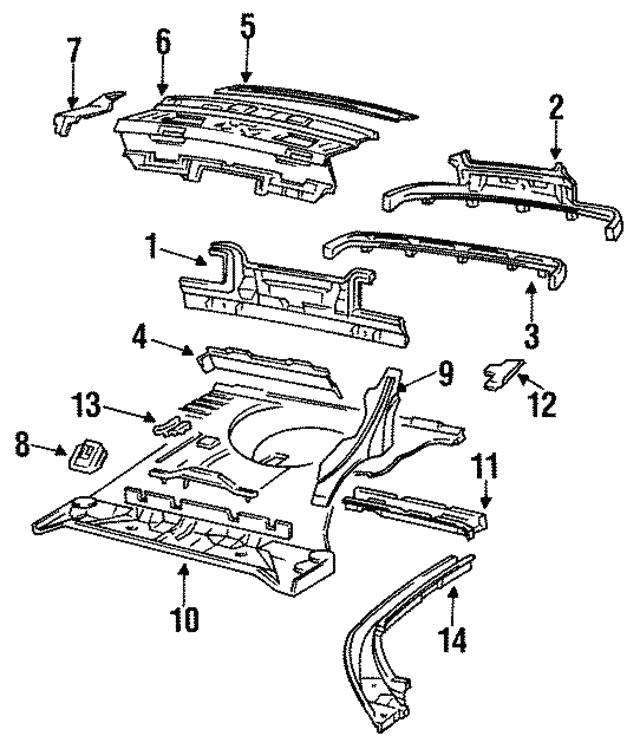 7
6
5
2
1
3
4
9
12
13
8
11
10
14