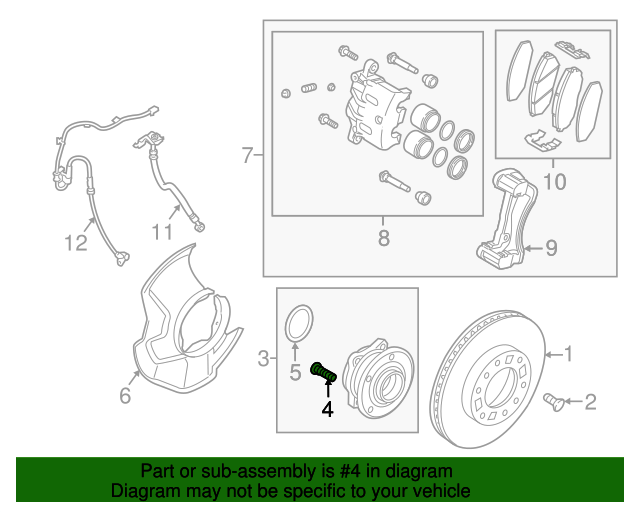 7
8
10
9
12
11
6
3
5
4
1
2

Part or sub-assembly is #4 in diagram
Diagram may not be specific to your vehicle