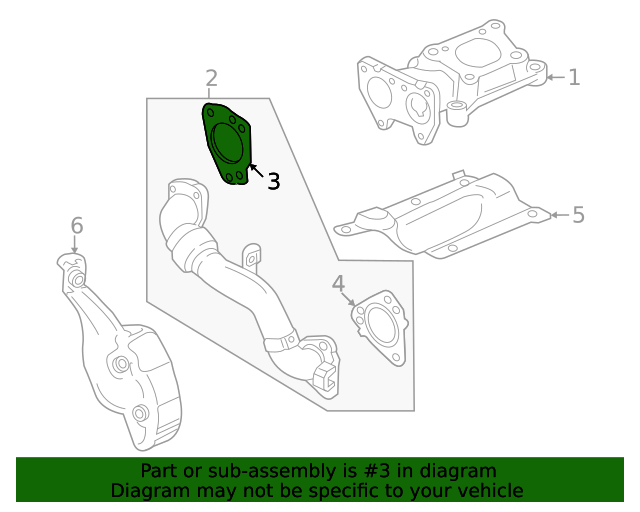 2
1
3
5
6
4
Part or sub-assembly is #3 in diagram
Diagram may not be specific to your vehicle