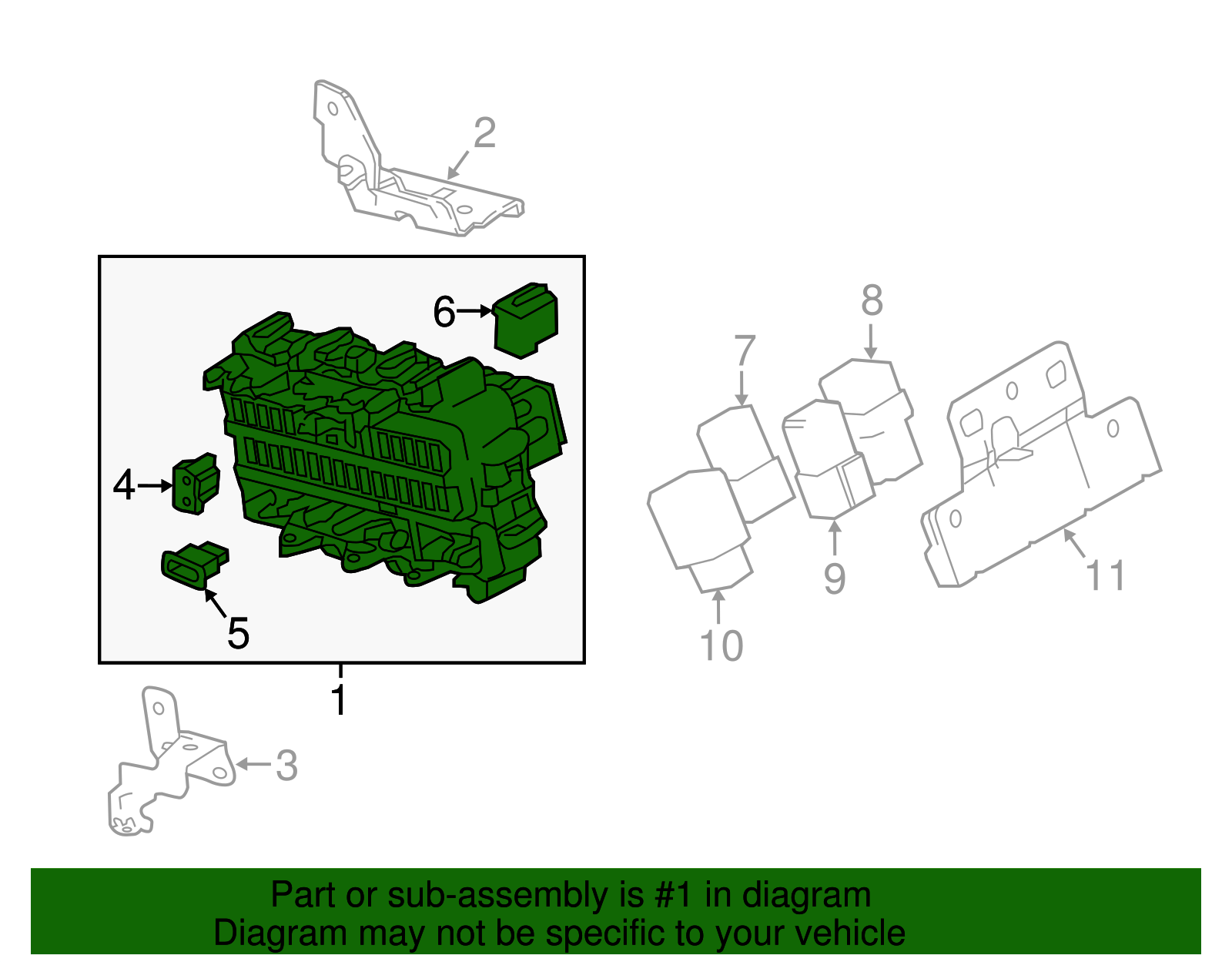 2
6
8
7
4
9
11
5
10
1
3
Part or sub-assembly is #1 in diagram
Diagram may not be specific to your vehicle