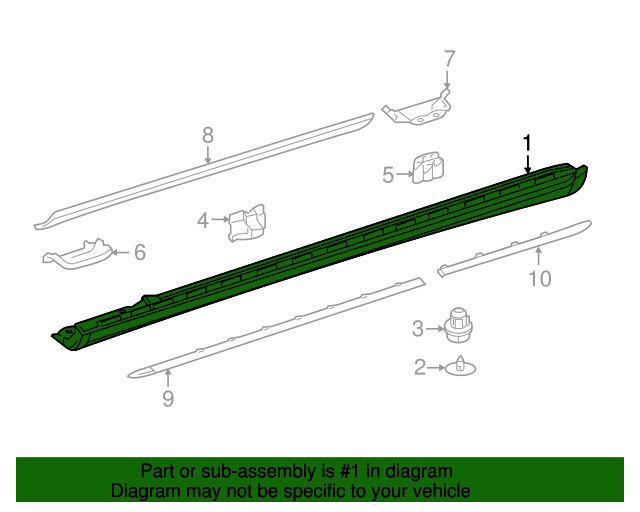 7

8

1

5

4

6

10

3

2

9

Part or sub-assembly is #1 in diagram
Diagram may not be specific to your vehicle