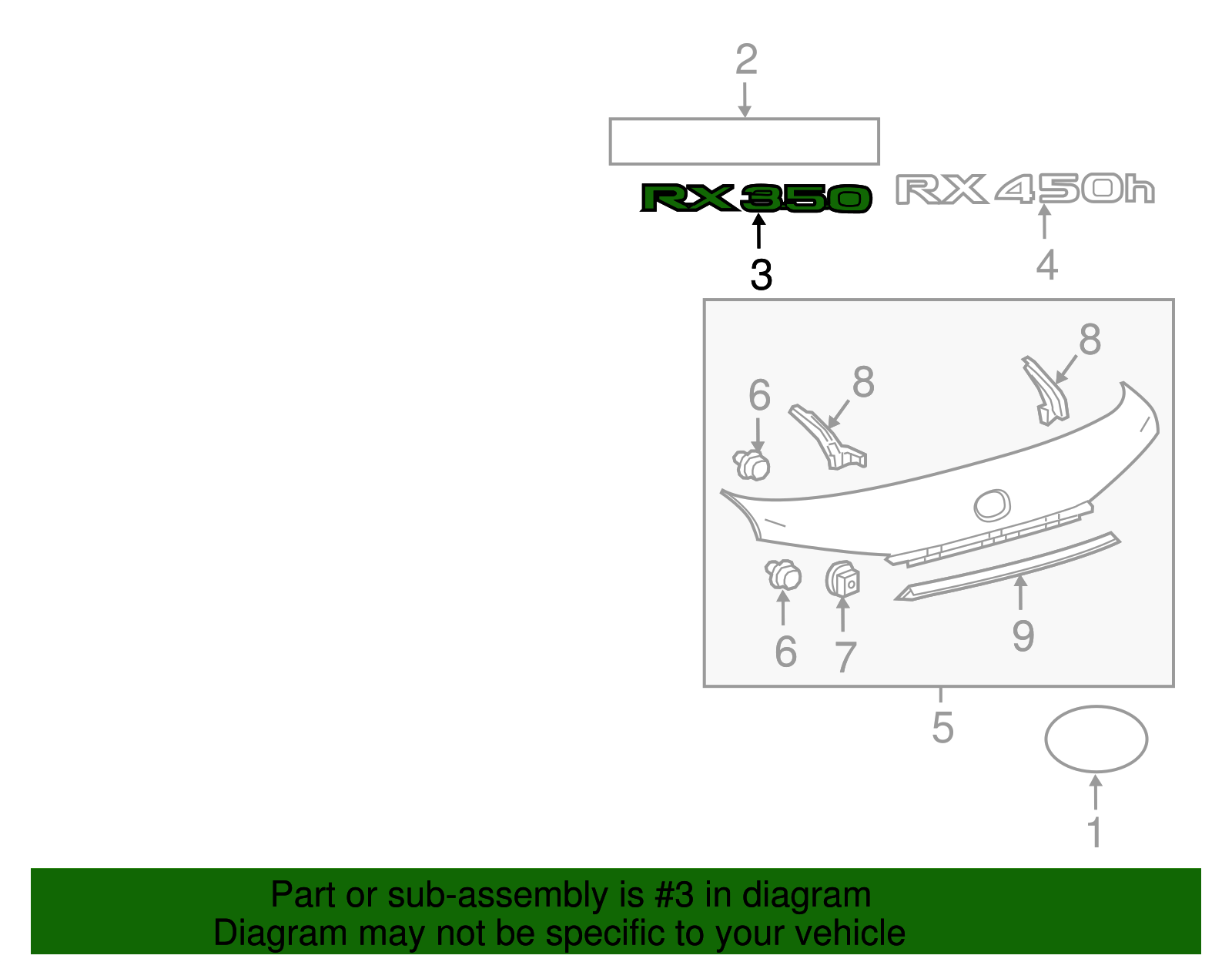 2

RX350

RX450h

3

4

8

6

8

6

7

9

5

1

Part or sub-assembly is #3 in diagram
Diagram may not be specific to your vehicle