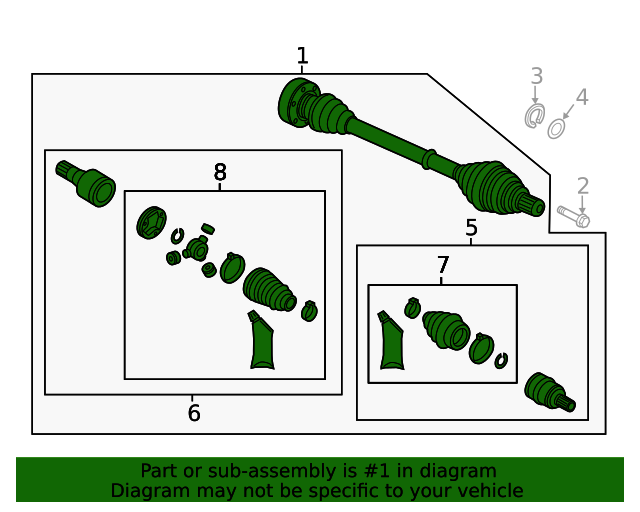 1
3
4
2
8
5
7
6

Part or sub-assembly is #1 in diagram
Diagram may not be specific to your vehicle