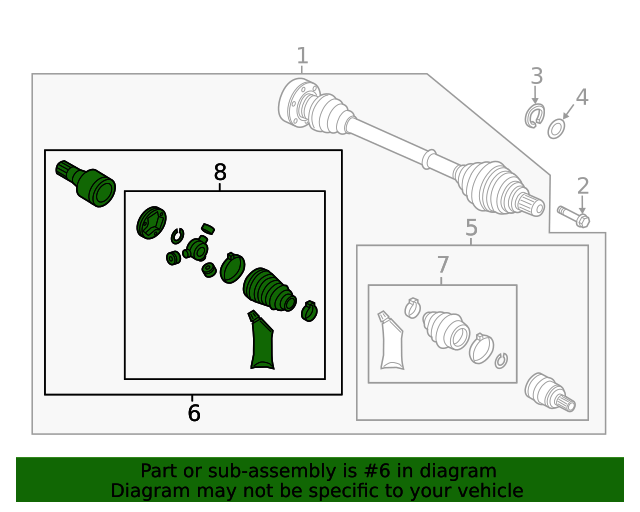 1
3
4
2
8
5
7
6

Part or sub-assembly is #6 in diagram
Diagram may not be specific to your vehicle