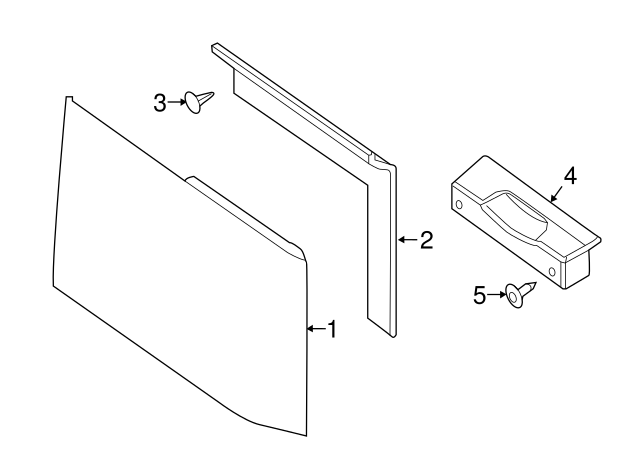 3
4
2
5
1