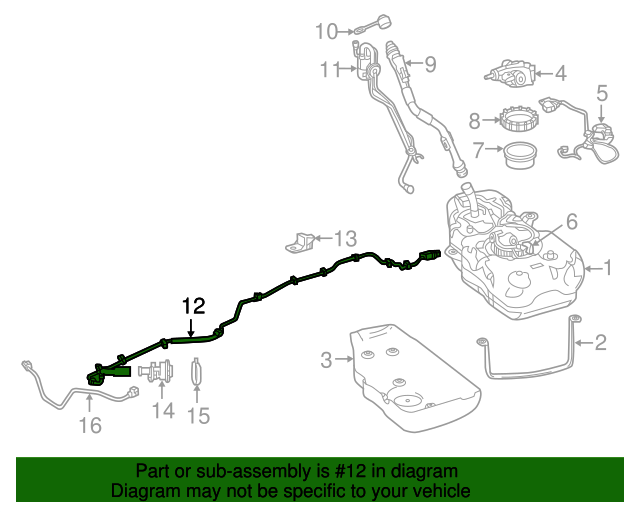 10
11
9
4
5
8
7
6
13
1
12
2
3
14
15
16

Part or sub-assembly is #12 in diagram
Diagram may not be specific to your vehicle