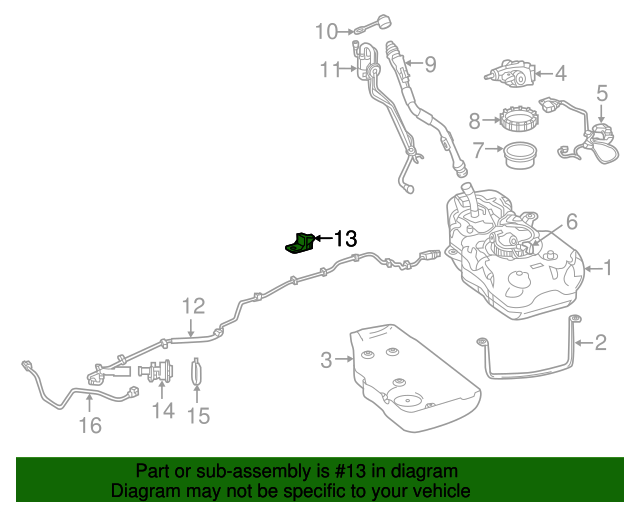 10
11
9
4
5
8
7
6
13
1
12
2
3
14
15
16

Part or sub-assembly is #13 in diagram
Diagram may not be specific to your vehicle