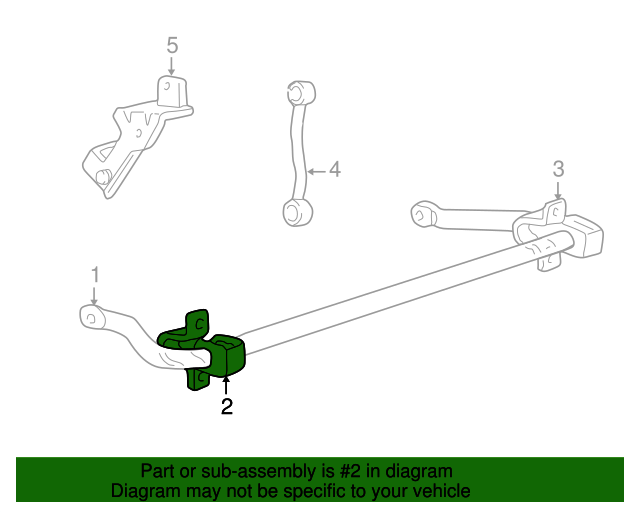 5

4

3

1

2

Part or sub-assembly is #2 in diagram
Diagram may not be specific to your vehicle