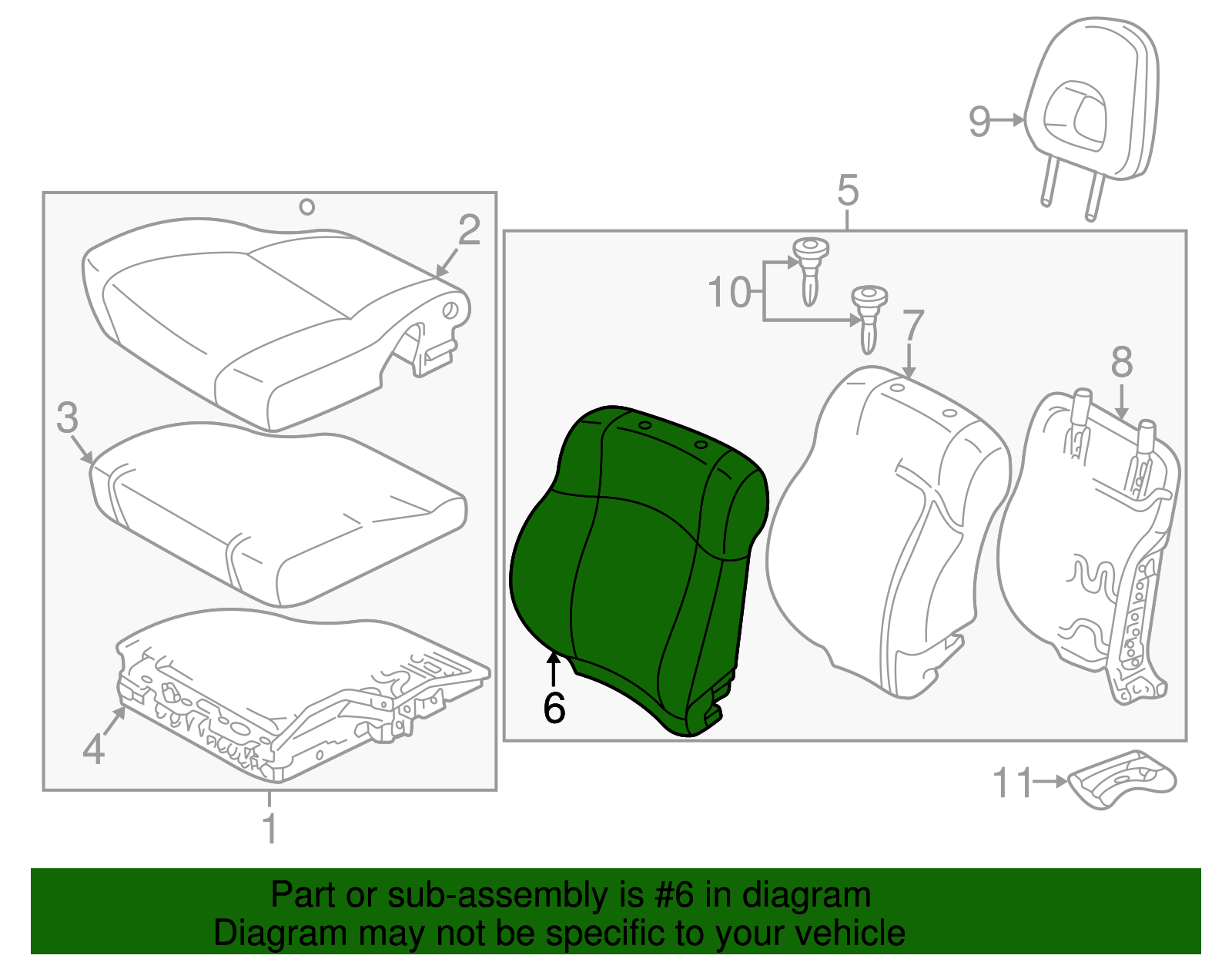 9

5

2

10

7

8

3

6

4

11

1

Part or sub-assembly is #6 in diagram
Diagram may not be specific to your vehicle