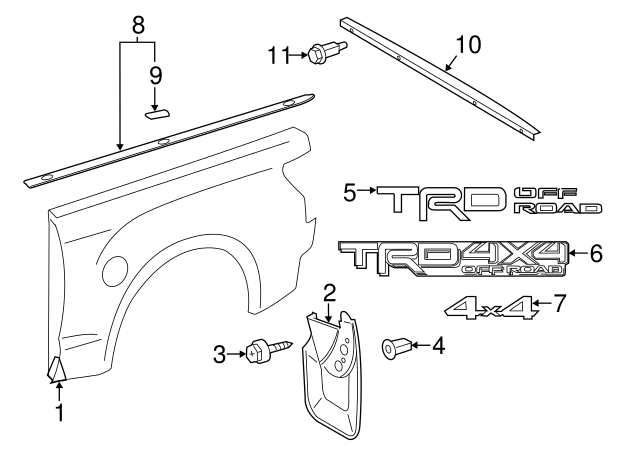 8
9
11
10
5
TRD OFF ROAD
TRD 4X4 OFF ROAD
6
4x4
7
2
3
4
1