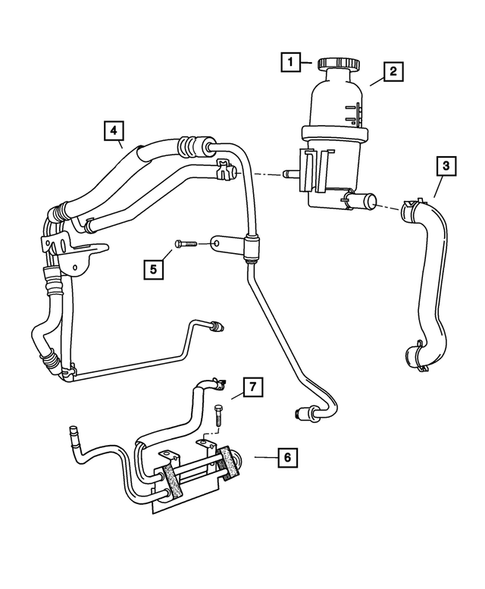 1
2
4
3
5
7
6