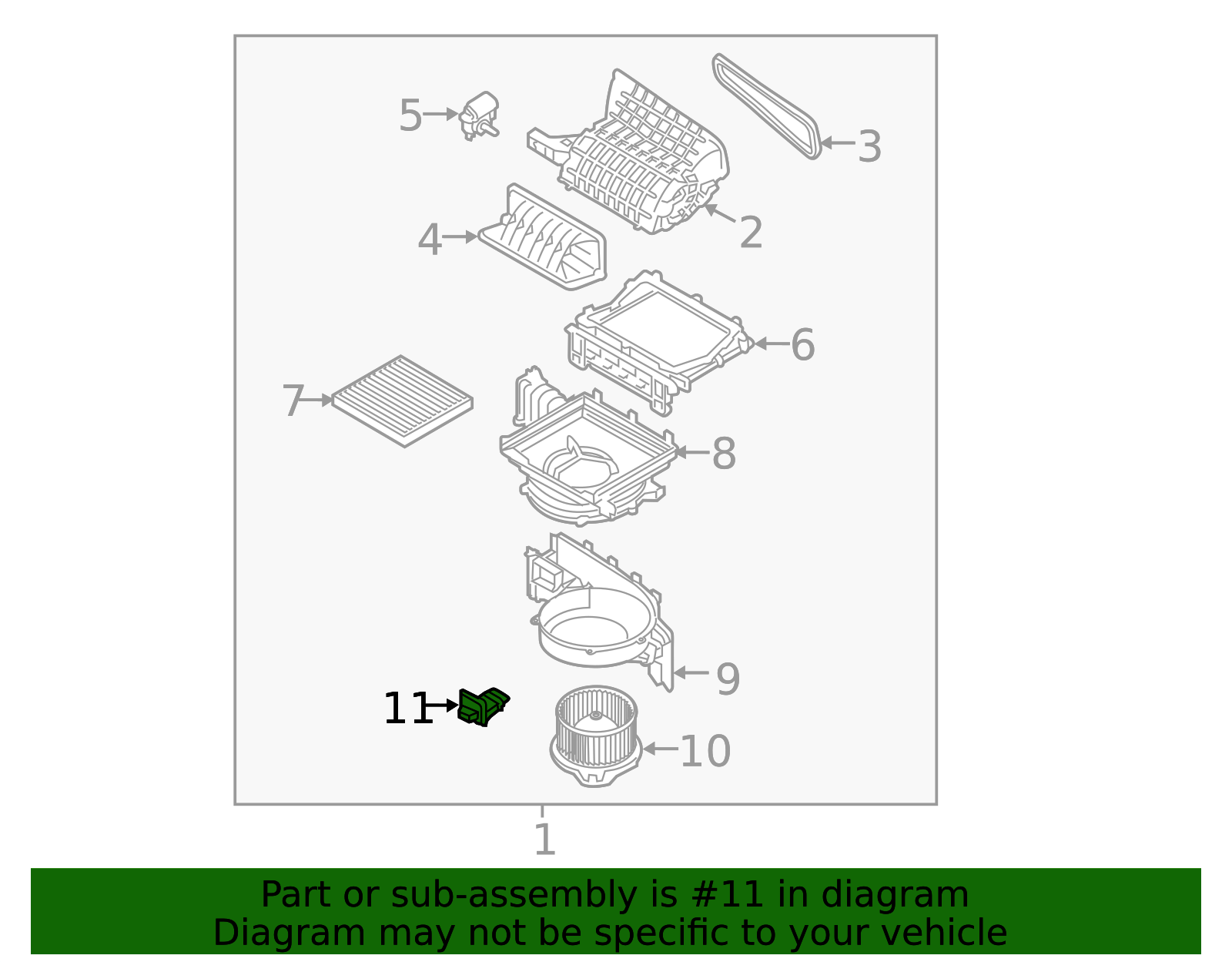 5
3
2
4
6
7
8
9
11
10
1

Part or sub-assembly is #11 in diagram
Diagram may not be specific to your vehicle