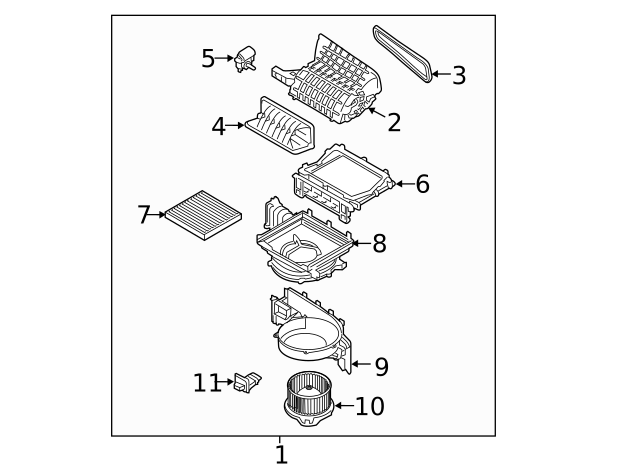 5
3
2
4
6
7
8
9
11
10
1