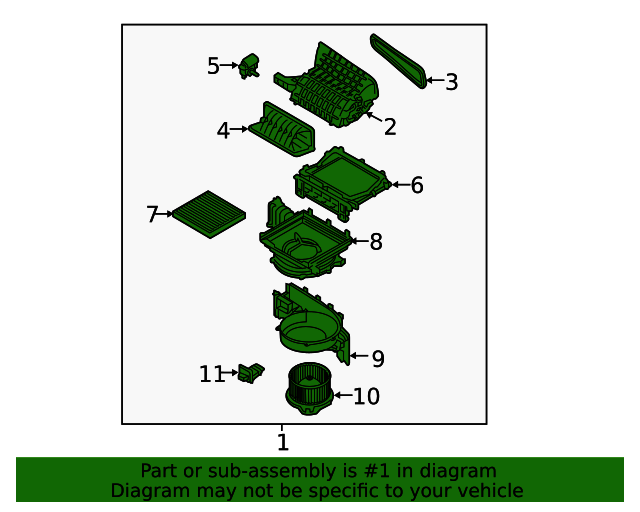 5
3
2
4
6
7
8
9
11
10
1

Part or sub-assembly is #1 in diagram
Diagram may not be specific to your vehicle