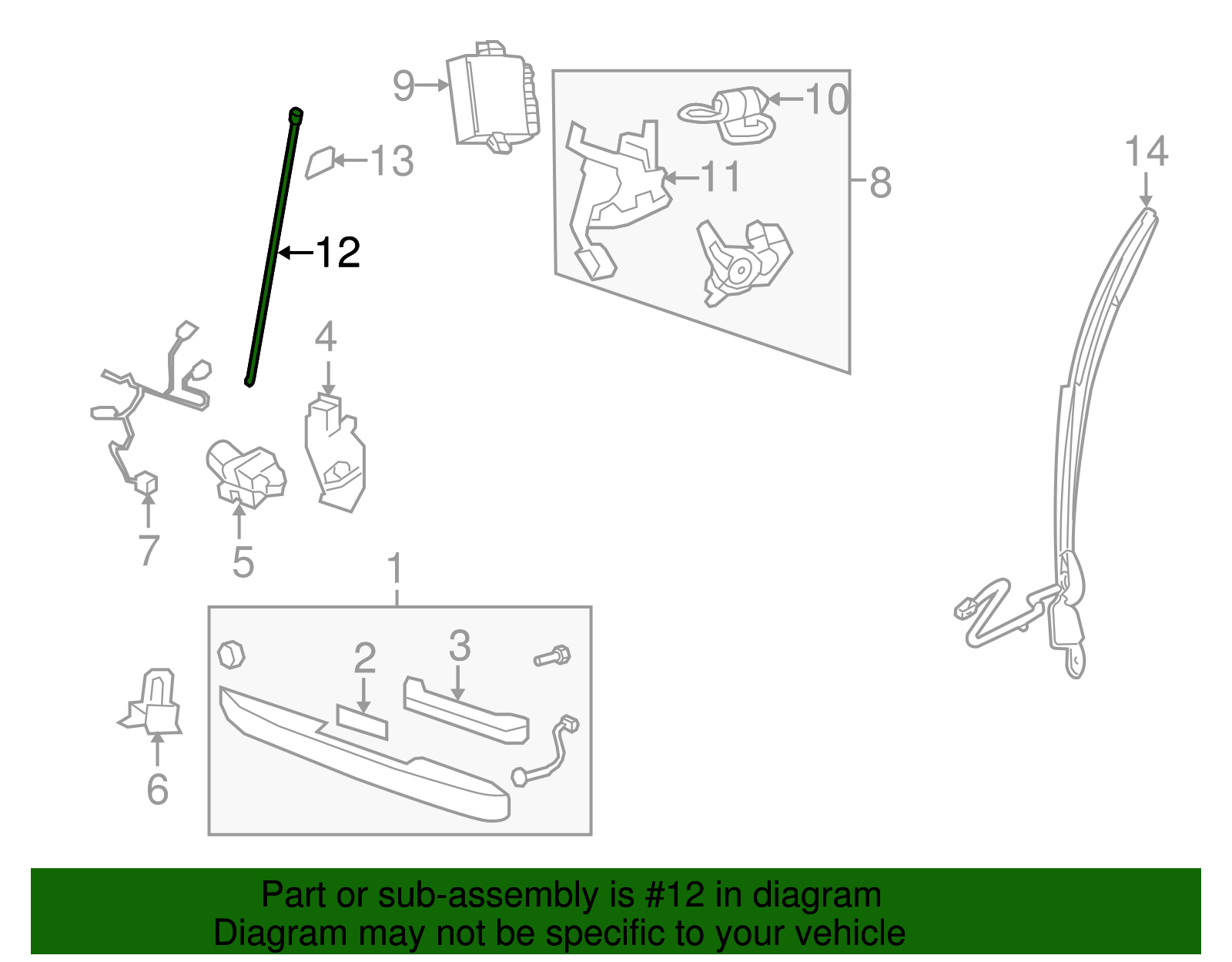 9
10
13
11
8
14
12
4
7
5
1
2
3
6

Part or sub-assembly is #12 in diagram
Diagram may not be specific to your vehicle