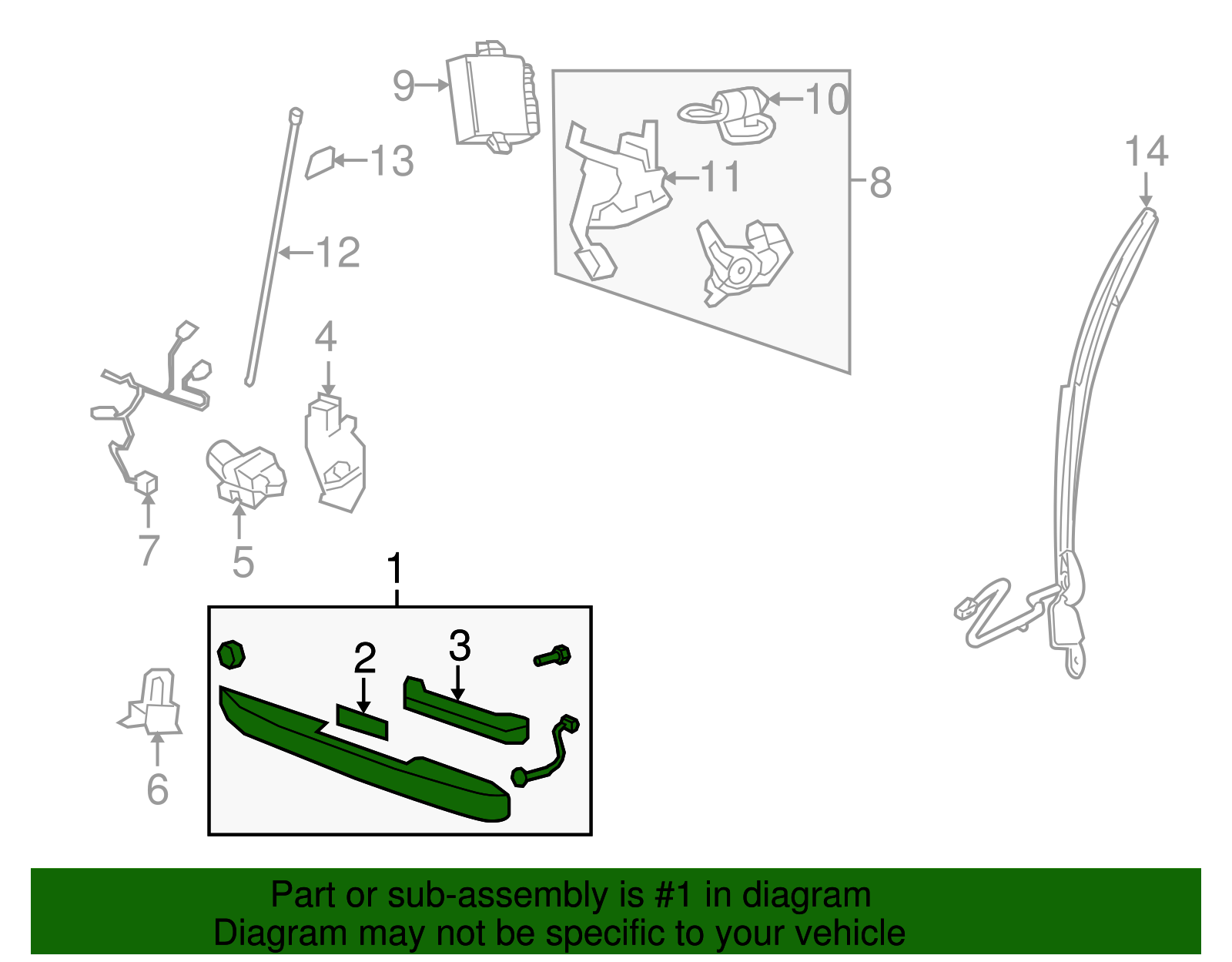 9
10
13
11
8
14
12
4
7
5
1
2
3
6

Part or sub-assembly is #1 in diagram
Diagram may not be specific to your vehicle