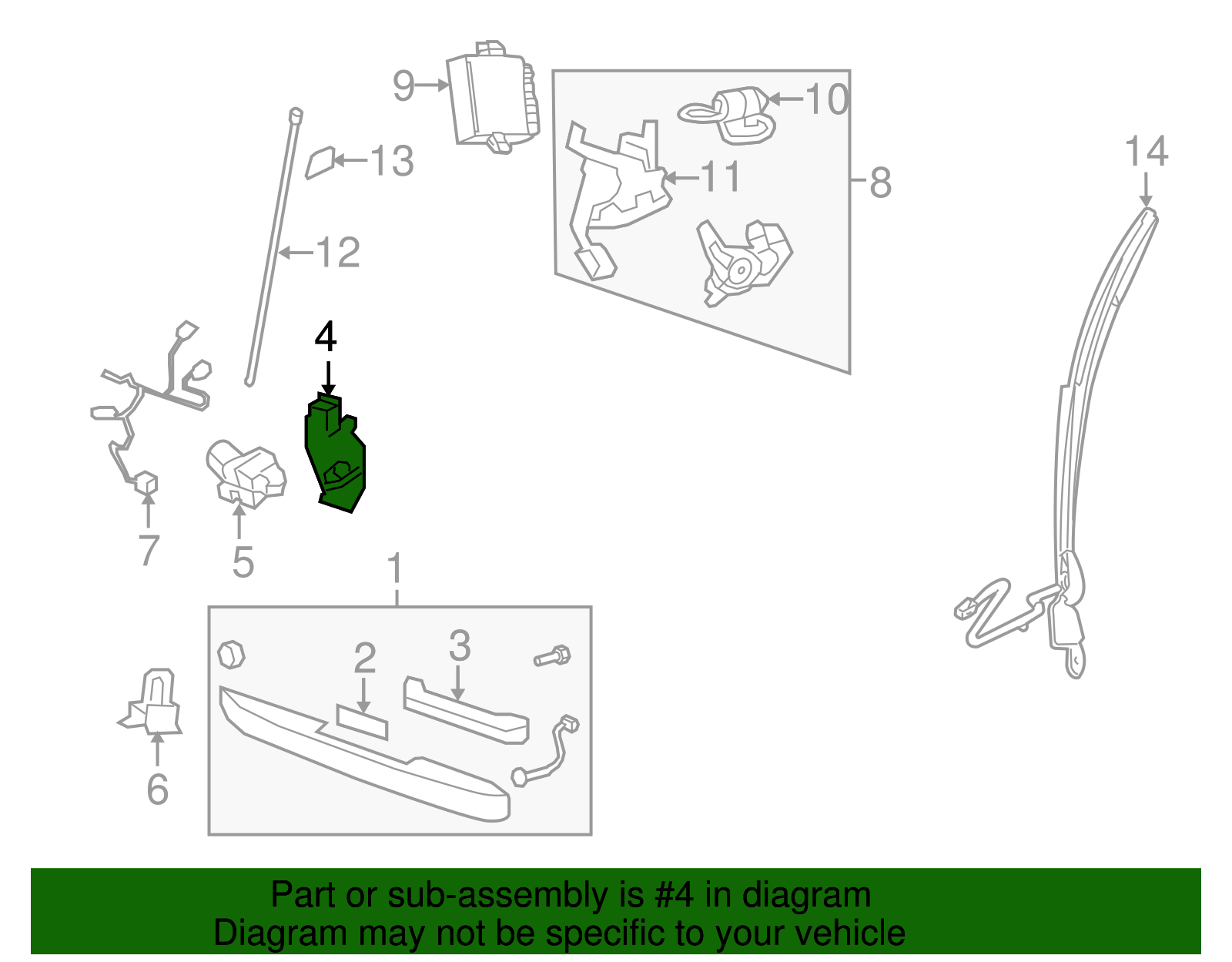 9
10
13
11
8
14
12
4
7
5
1
2
3
6

Part or sub-assembly is #4 in diagram
Diagram may not be specific to your vehicle