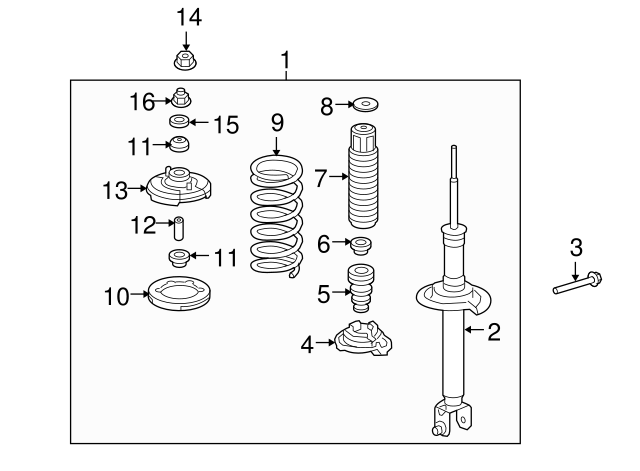 14
1
16
15
11
13
12
11
10
9
8
7
6
5
4
2
3