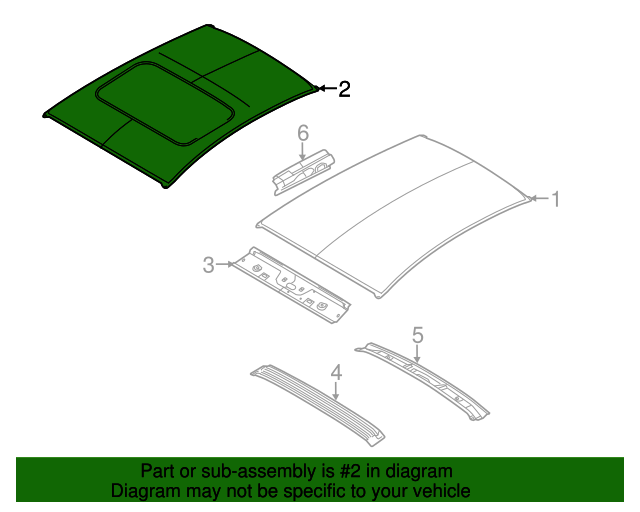 2
6
1
3
5
4

Part or sub-assembly is #2 in diagram
Diagram may not be specific to your vehicle