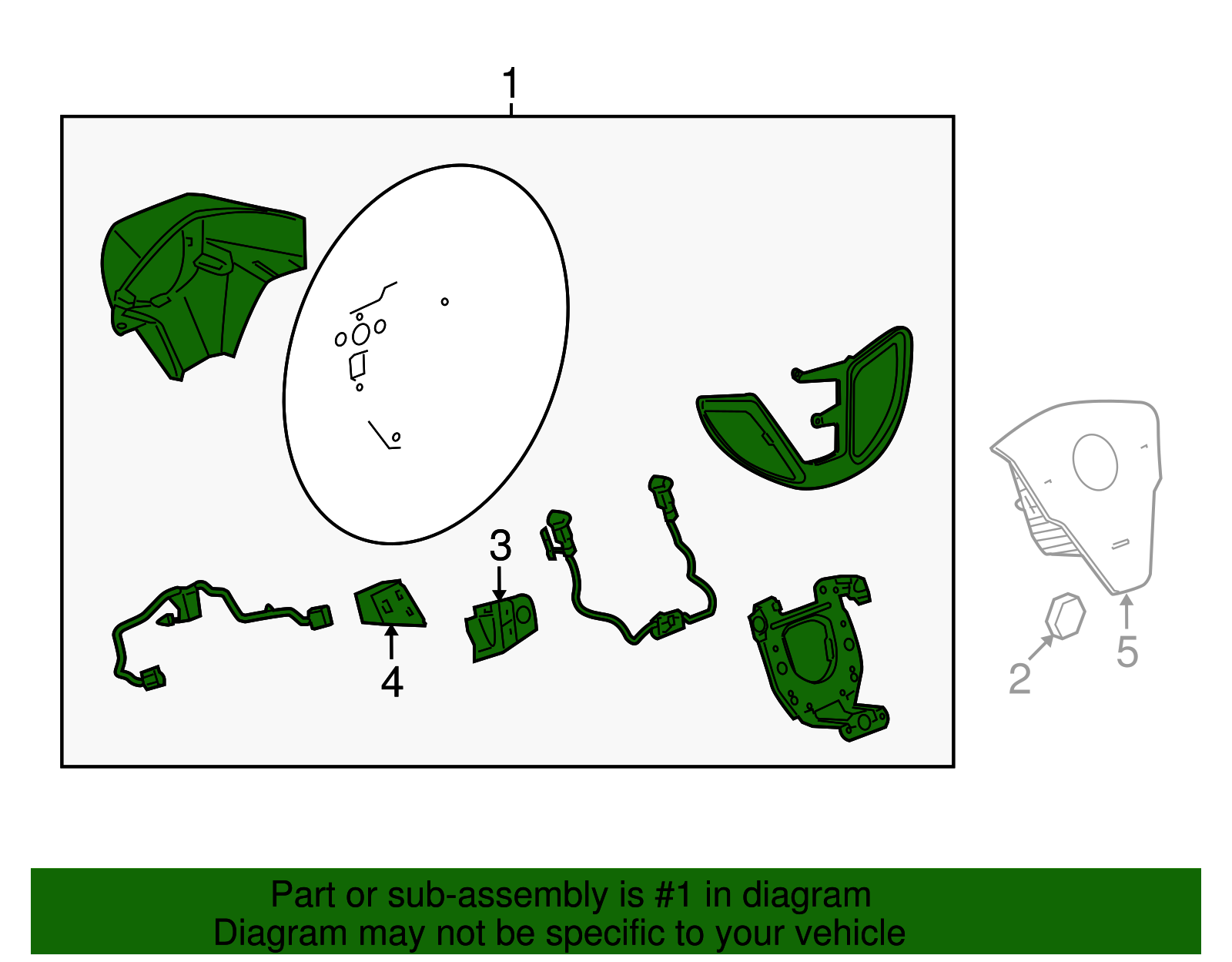 1

3

4

2

5

Part or sub-assembly is #1 in diagram
Diagram may not be specific to your vehicle