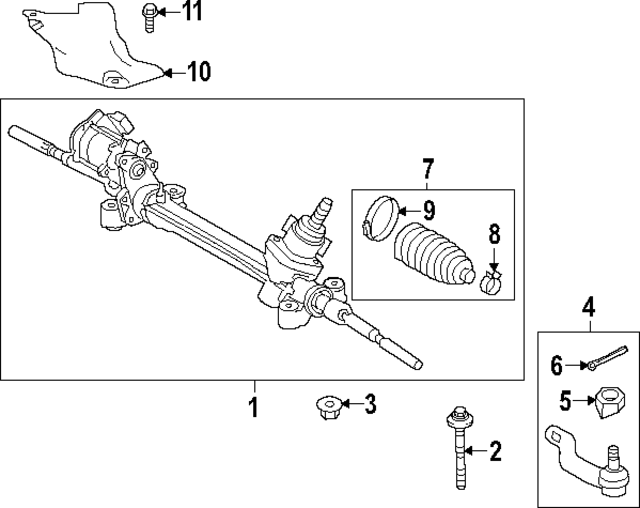 11
10
7
9
8
4
6
5
1
3
2