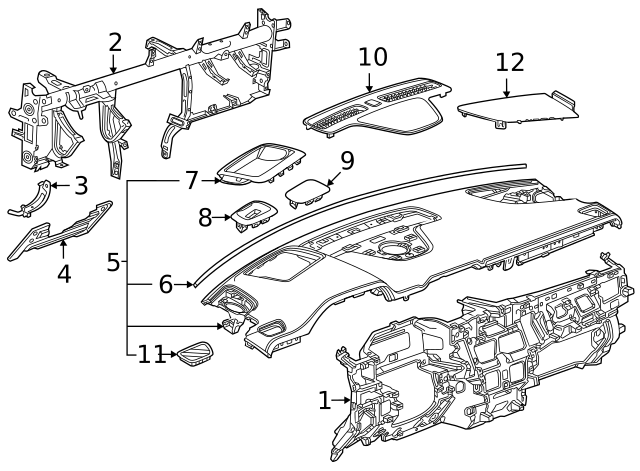 2
10
12
3
7
9
8
4
5
6
11
1