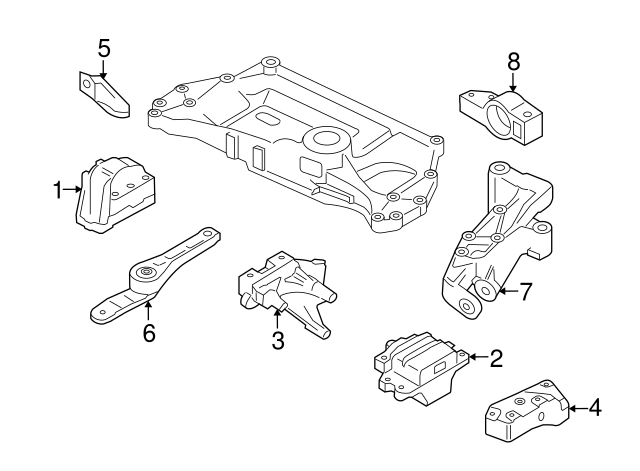 5
8
1
7
6
3
2
4