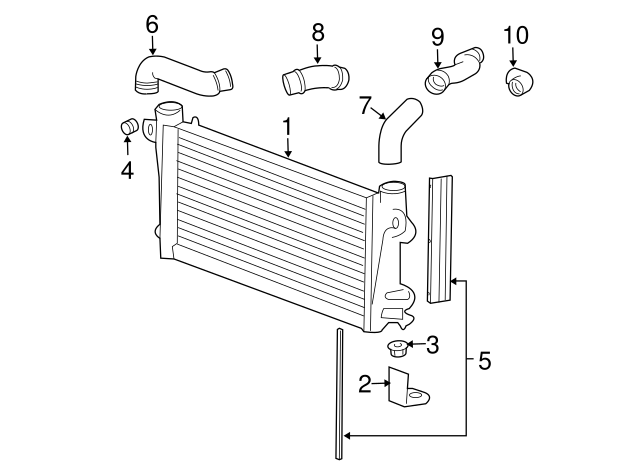 6
8
9
10
7
1
4
3
5
2