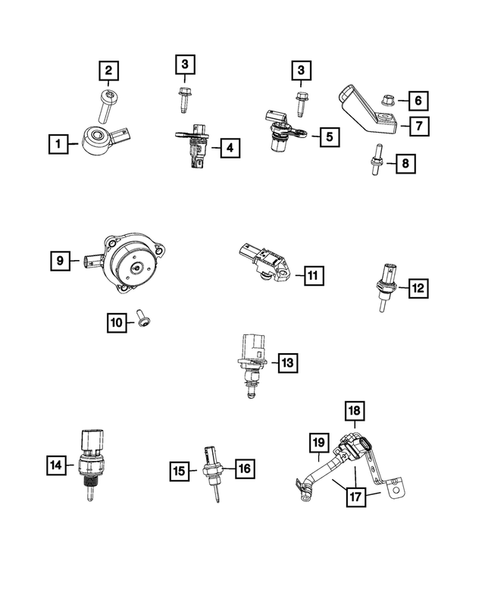 2
3
3
6
7
1
4
5
8
9
11
12
10
13
18
19
14
15
16
17