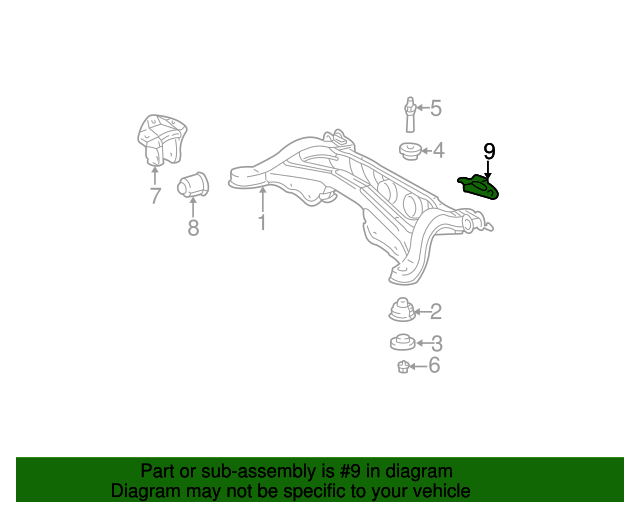 5
4
9
7
8
1
2
3
6

Part or sub-assembly is #9 in diagram
Diagram may not be specific to your vehicle