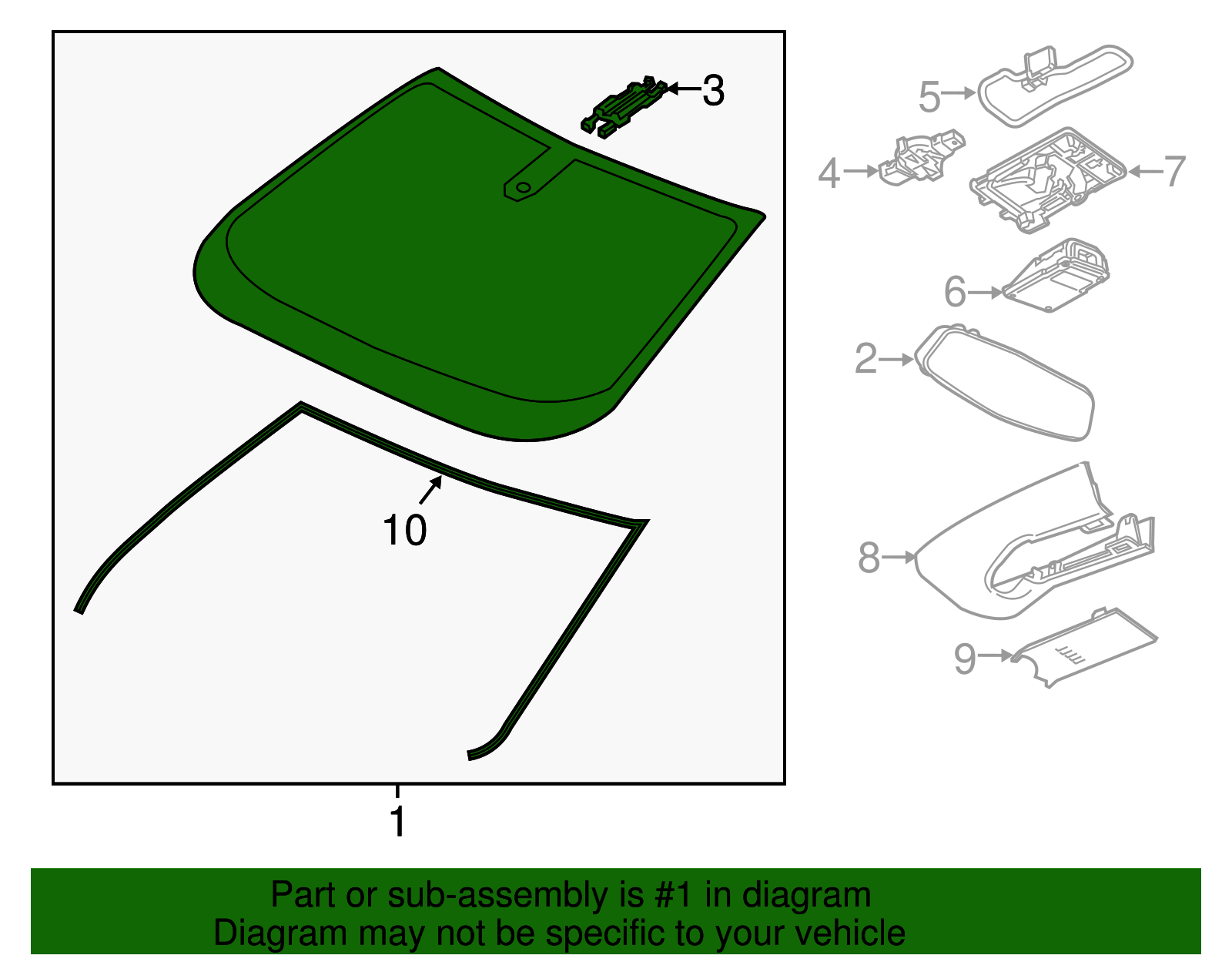 3
10
1
5
4
7
6
2
8
9
Part or sub-assembly is #1 in diagram
Diagram may not be specific to your vehicle